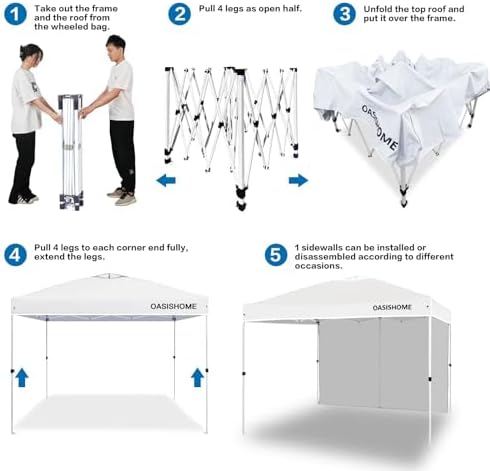 1 Take out the frame and the roof from the wheeled bag.

2 Pull 4 legs as open half.

3 Unfold the top roof and put it over the frame.

OASISHOME

4 Pull 4 legs to each corner end fully, extend the legs.

OASISHOME

5 1 sidewalls can be installed or disassembled according to different occasions.

OASISHOME