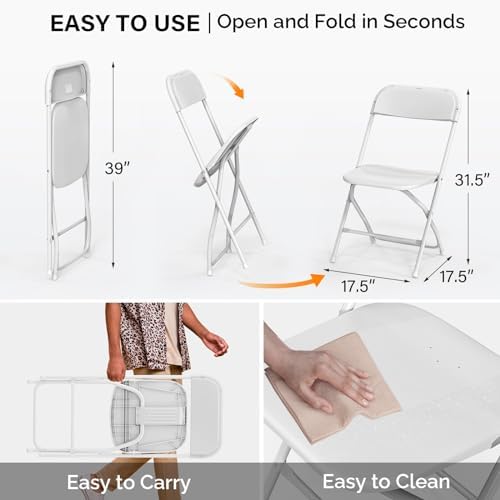 EASY TO USE | Open and Fold in Seconds

39"

31.5"

17.5"

17.5"

Easy to Carry

Easy to Clean