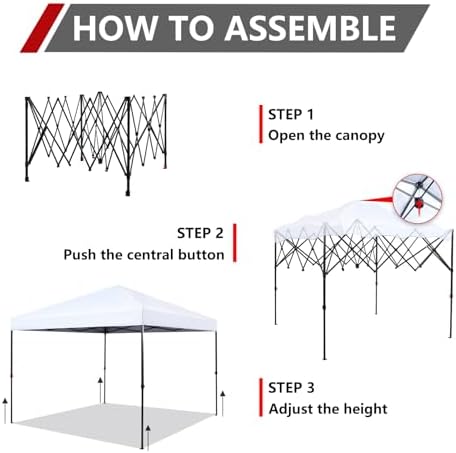 HOW TO ASSEMBLE

STEP 1
Open the canopy

STEP 2
Push the central button

STEP 3
Adjust the height