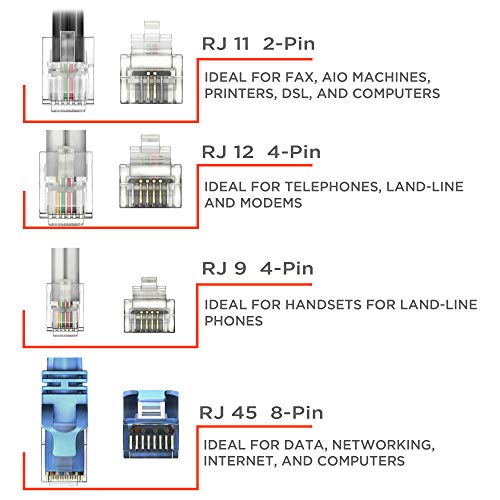 RJ 11 2-Pin

IDEAL FOR FAX, AIO MACHINES, PRINTERS, DSL, AND COMPUTERS

RJ 12 4-Pin

IDEAL FOR TELEPHONES, LAND-LINE AND MODEMS

RJ 9 4-Pin

IDEAL FOR HANDSETS FOR LAND-LINE PHONES

RJ 45 8-Pin

IDEAL FOR DATA, NETWORKING, INTERNET, AND COMPUTERS