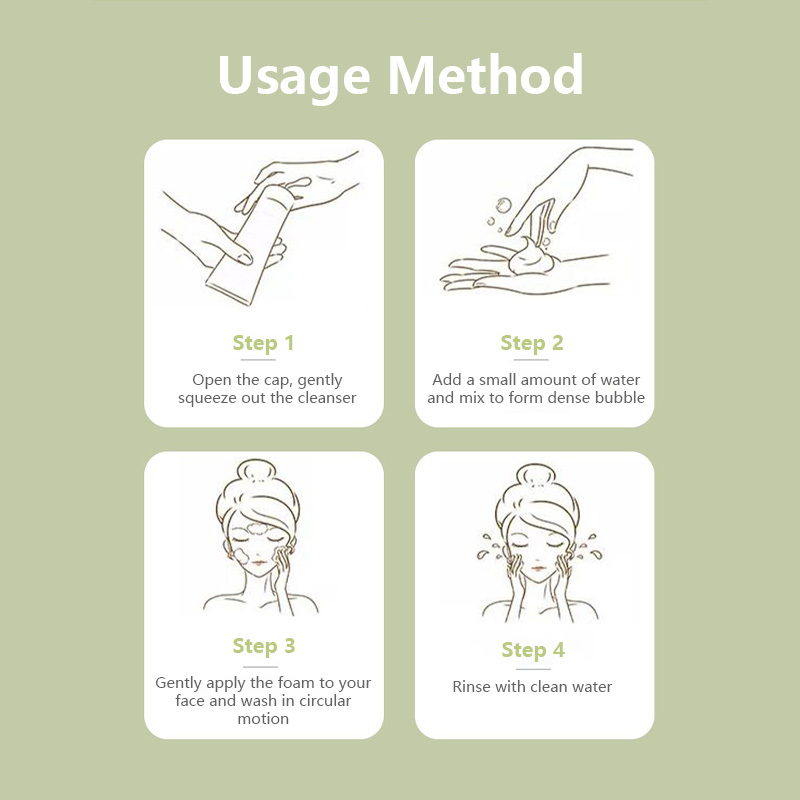 Usage Method

Step 1

Open the cap, gently squeeze out the cleanser

Step 2

Add a small amount of water and mix to form dense bubble

Step 3

Gently apply the foam to your face and wash in circular motion

Step 4

Rinse with clean water