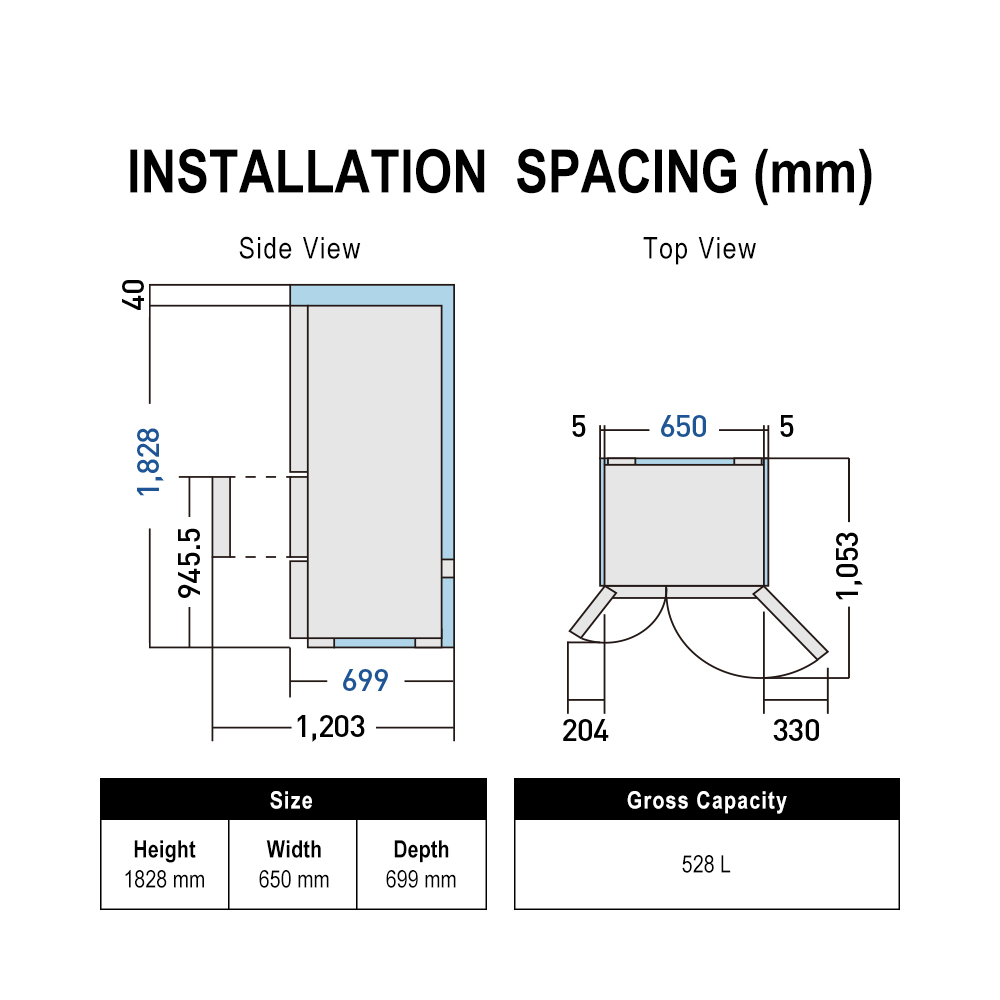 INSTALLATION SPACING (mm)

Side View

40

1,828

945.5

699

1,203

Top View

5

650

5

1,053

204

330

| Size | | |
|---|---|---|
| Height 1828 mm | Width 650 mm | Depth 699 mm |

| Gross Capacity |
|---|
| 528 L |